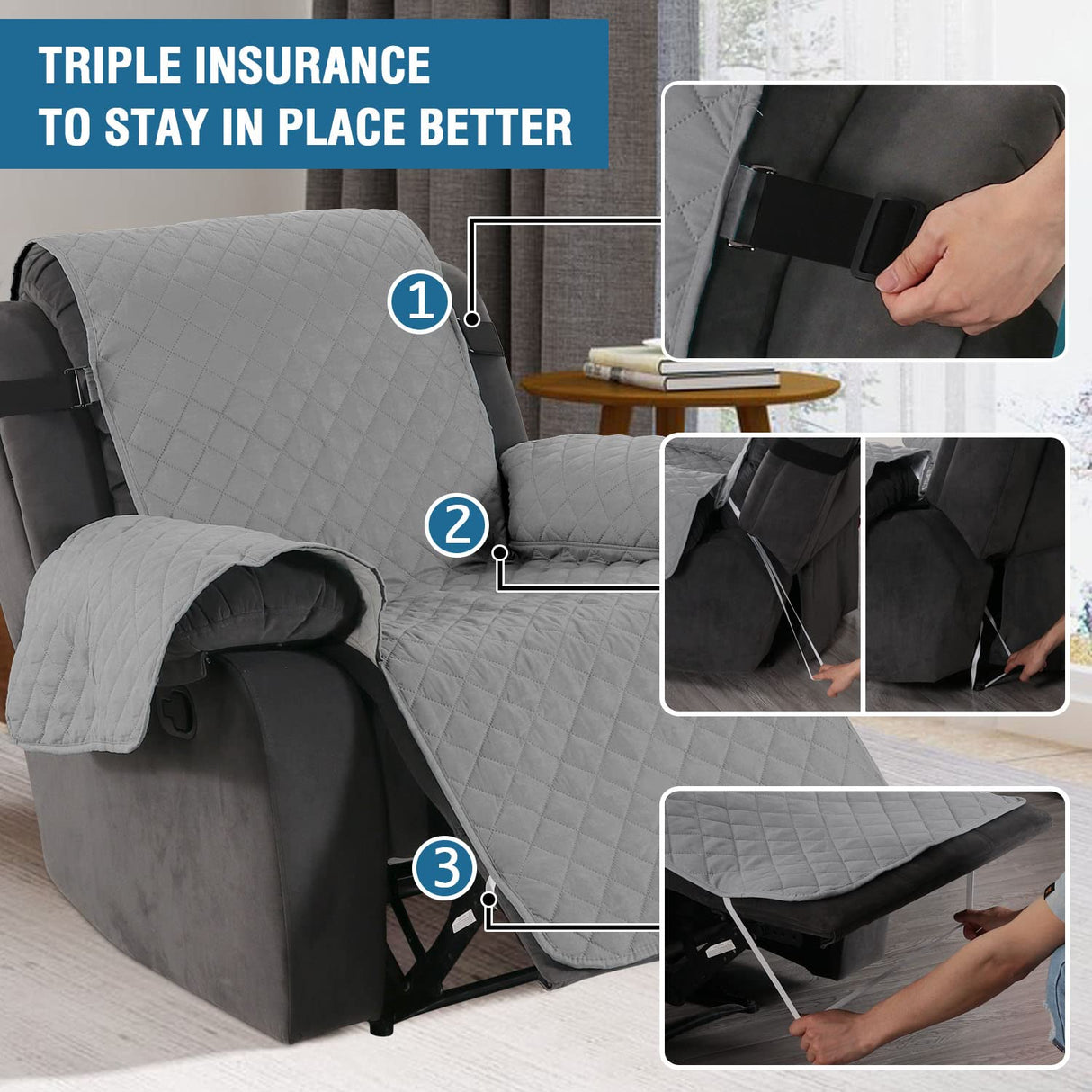 TRIPLE INSURANCE
TO STAY IN PLACE BETTER

1

2

3