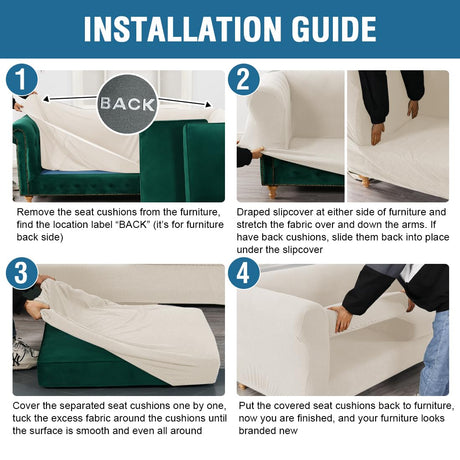 INSTALLATION GUIDE

1

BACK

Remove the seat cushions from the furniture, find the location label "BACK" (it's for furniture back side)

2

Draped slipcover at either side of furniture and stretch the fabric over and down the arms. If have back cushions, slide them back into place under the slipcover

3

Cover the separated seat cushions one by one, tuck the excess fabric around the cushions until the surface is smooth and even all around

4

Put the covered seat cushions back to furniture, now you are finished, and your furniture looks branded new