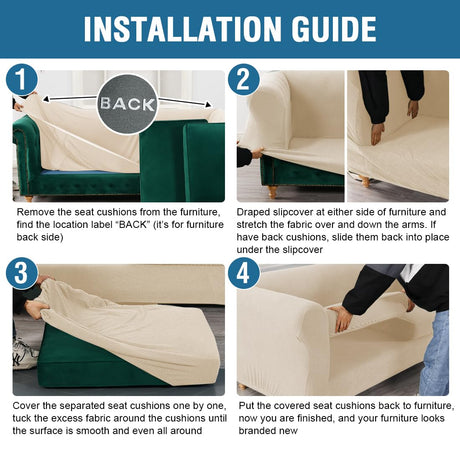 INSTALLATION GUIDE

1

BACK

Remove the seat cushions from the furniture, find the location label "BACK" (it's for furniture back side)

2

Draped slipcover at either side of furniture and stretch the fabric over and down the arms. If have back cushions, slide them back into place under the slipcover

3

Cover the separated seat cushions one by one, tuck the excess fabric around the cushions until the surface is smooth and even all around

4

Put the covered seat cushions back to furniture, now you are finished, and your furniture looks branded new