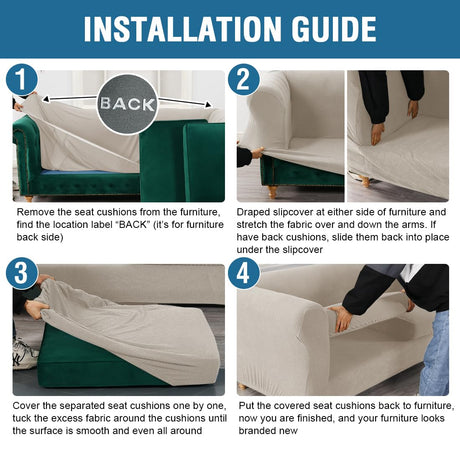 INSTALLATION GUIDE

1

BACK

Remove the seat cushions from the furniture, find the location label "BACK" (it's for furniture back side)

2

Draped slipcover at either side of furniture and stretch the fabric over and down the arms. If have back cushions, slide them back into place under the slipcover

3

Cover the separated seat cushions one by one, tuck the excess fabric around the cushions until the surface is smooth and even all around

4

Put the covered seat cushions back to furniture, now you are finished, and your furniture looks branded new