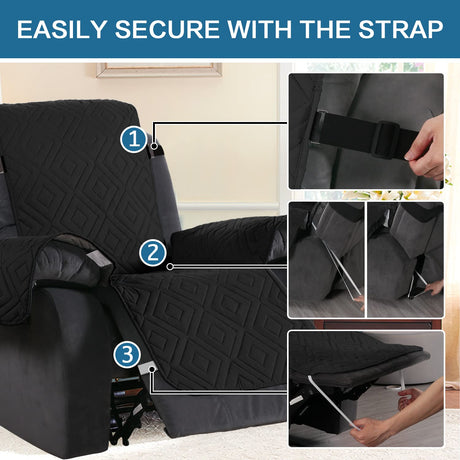 EASILY SECURE WITH THE STRAP

1

2

3