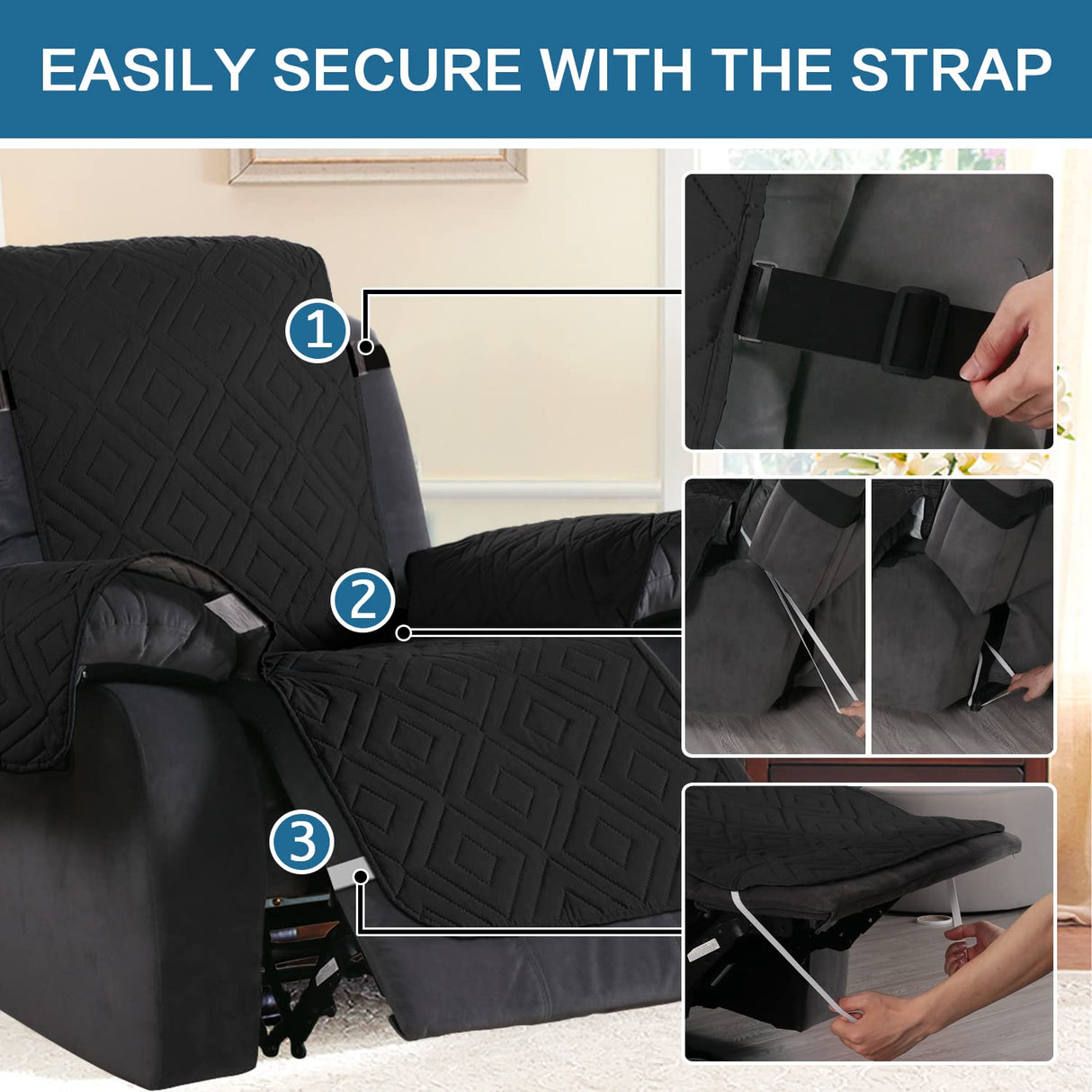 EASILY SECURE WITH THE STRAP

1

2

3