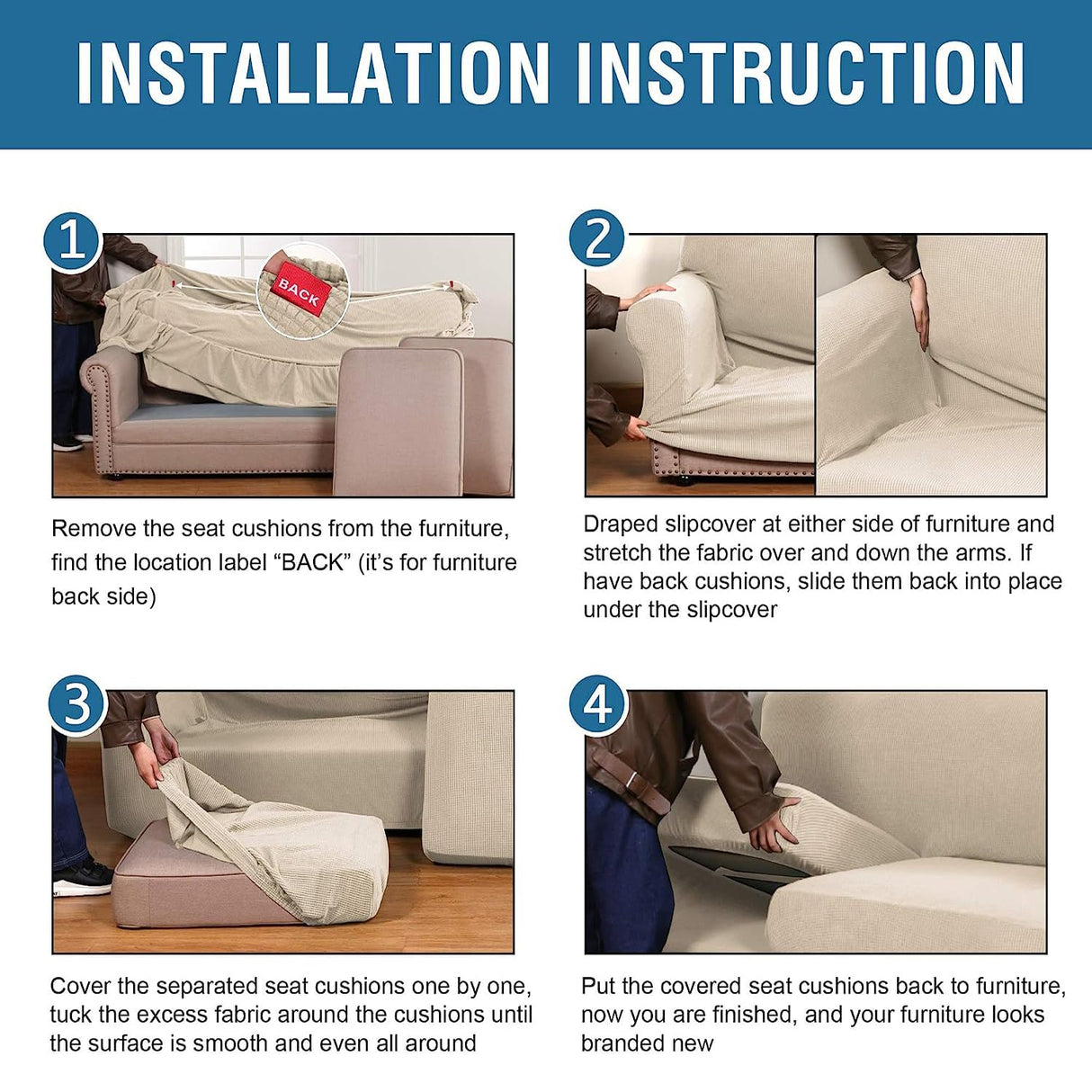 INSTALLATION INSTRUCTION

1

BACK

Remove the seat cushions from the furniture, find the location label “BACK” (it’s for furniture back side)

2

Draped slipcover at either side of furniture and stretch the fabric over and down the arms. If have back cushions, slide them back into place under the slipcover

3

Cover the separated seat cushions one by one, tuck the excess fabric around the cushions until the surface is smooth and even all around

4

Put the covered seat cushions back to furniture, now you are finished, and your furniture looks branded new