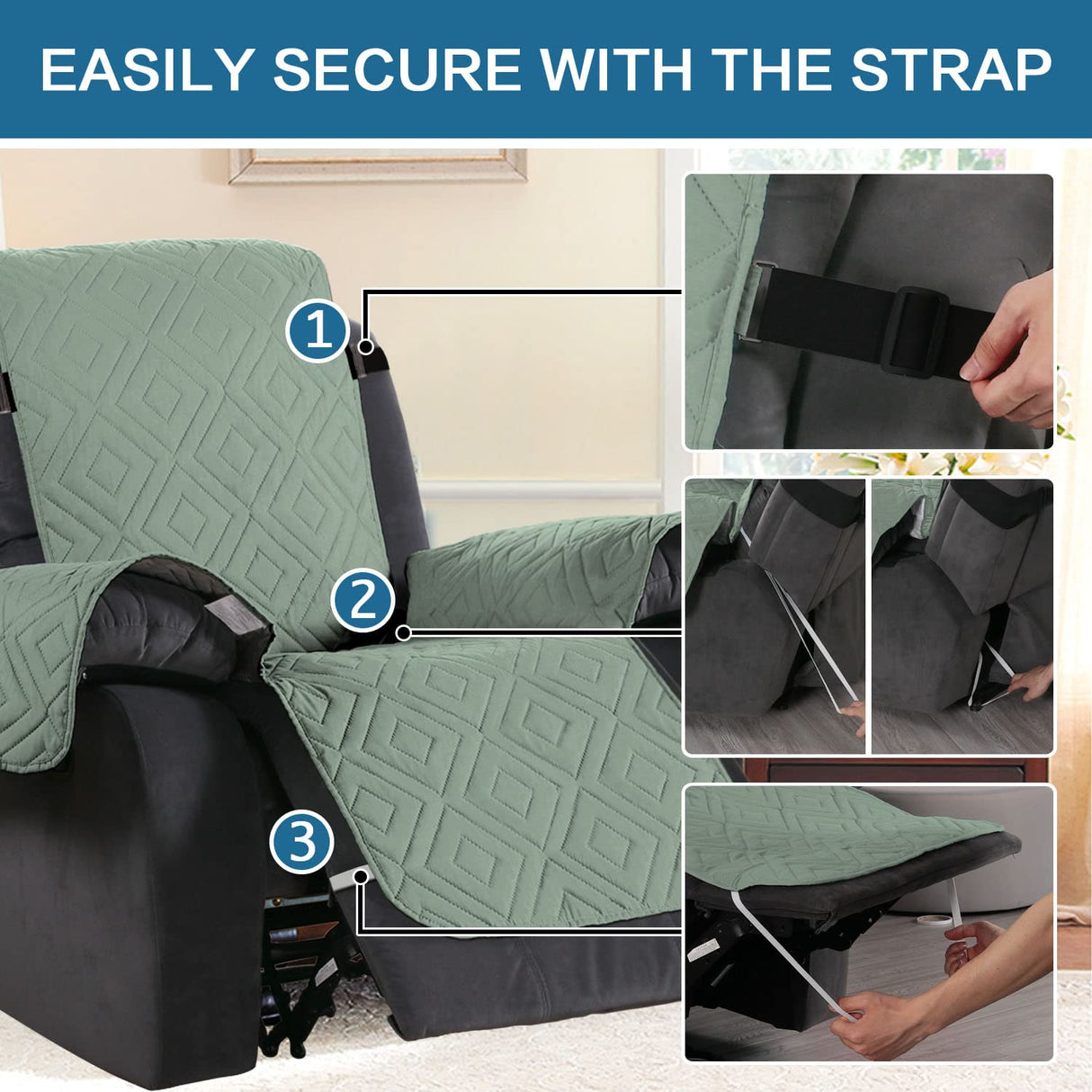 EASILY SECURE WITH THE STRAP

1

2

3