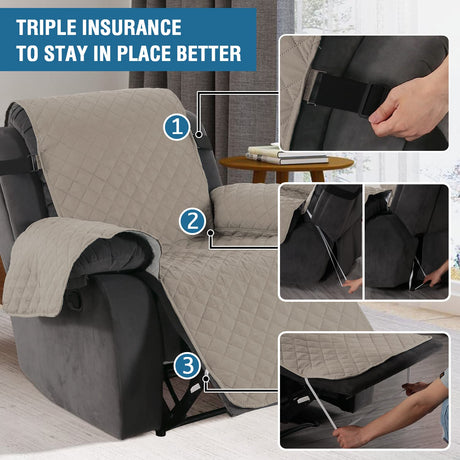 TRIPLE INSURANCE
TO STAY IN PLACE BETTER

1

2

3