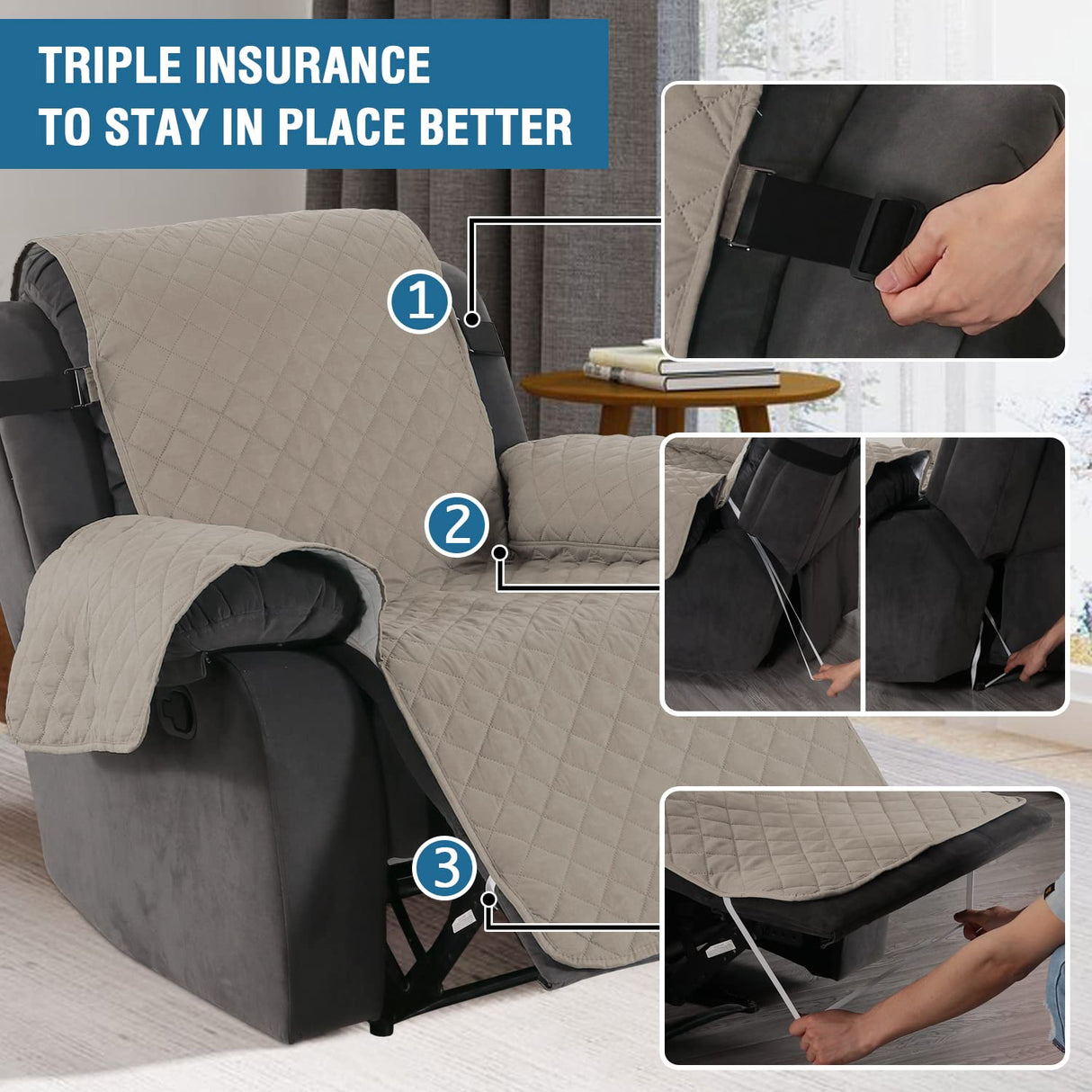 TRIPLE INSURANCE
TO STAY IN PLACE BETTER

1

2

3