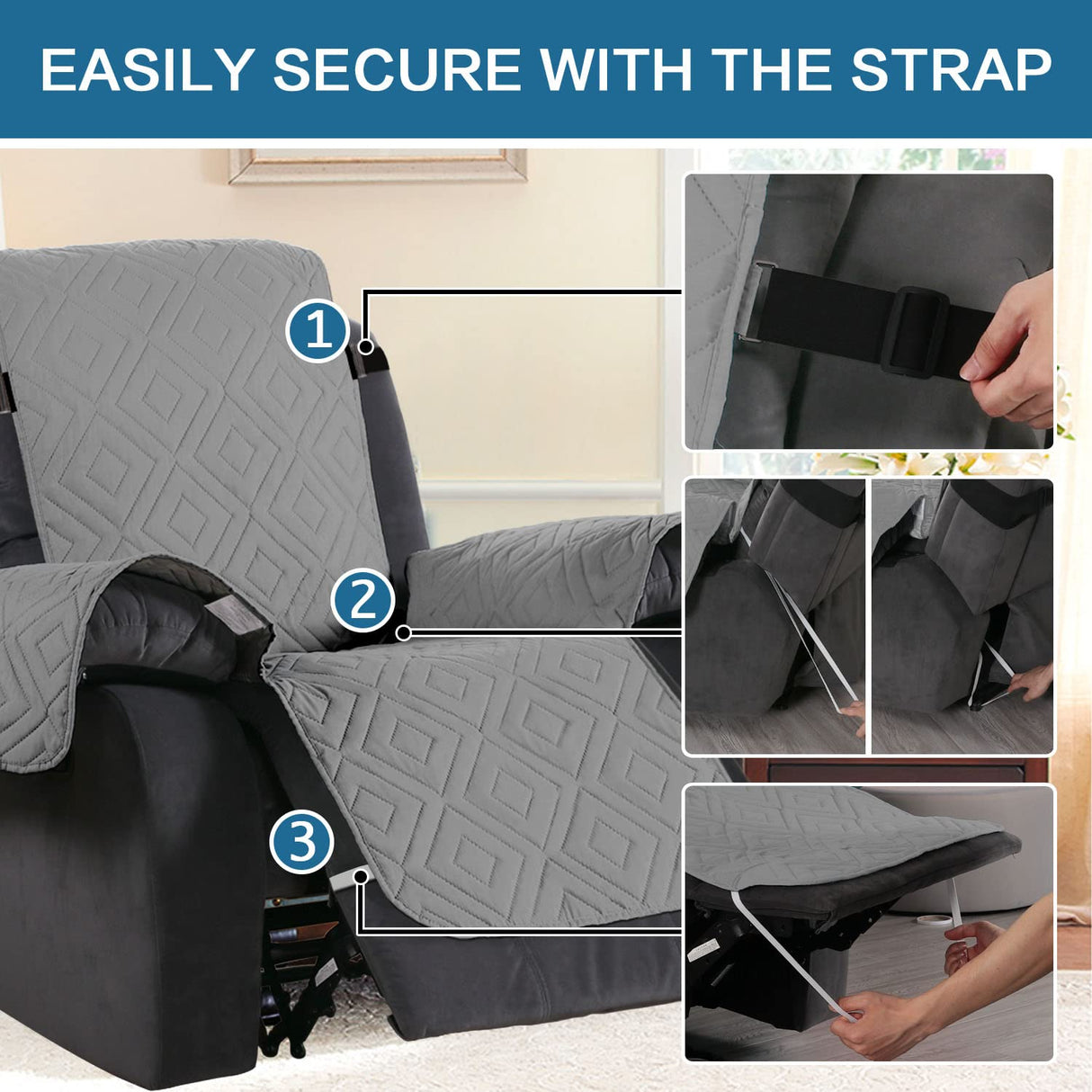 EASILY SECURE WITH THE STRAP

1

2

3