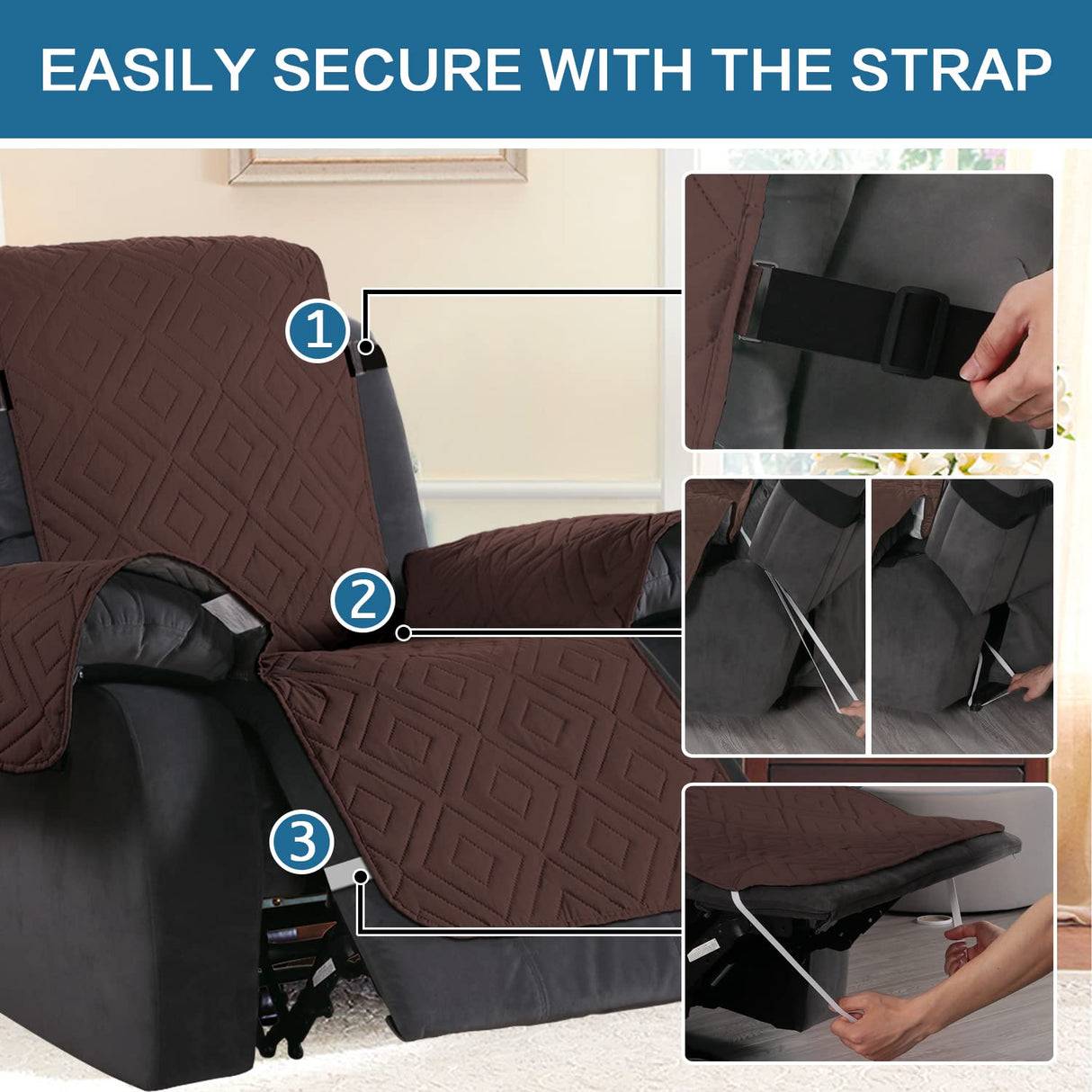 EASILY SECURE WITH THE STRAP

1

2

3