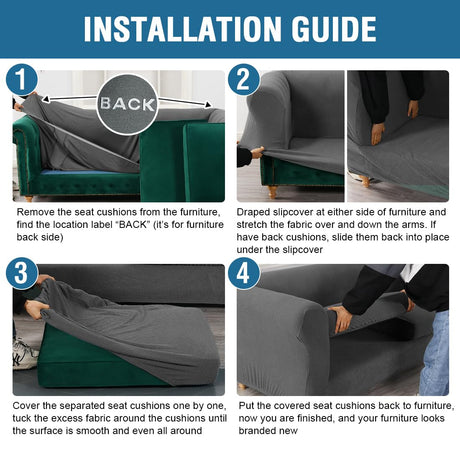 INSTALLATION GUIDE

1

BACK

Remove the seat cushions from the furniture, find the location label "BACK" (it's for furniture back side)

2

Draped slipcover at either side of furniture and stretch the fabric over and down the arms. If have back cushions, slide them back into place under the slipcover

3

Cover the separated seat cushions one by one, tuck the excess fabric around the cushions until the surface is smooth and even all around

4

Put the covered seat cushions back to furniture, now you are finished, and your furniture looks branded new