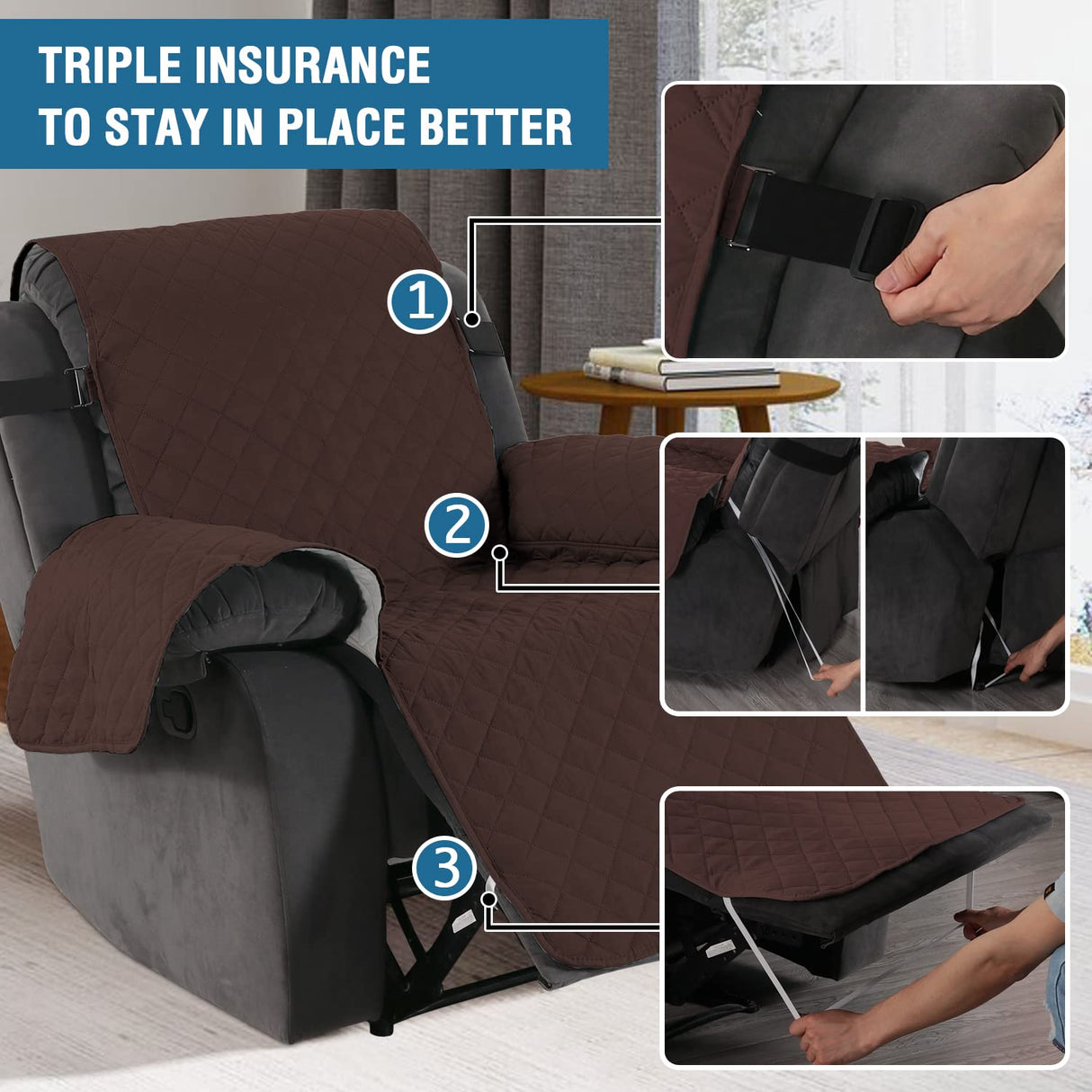 TRIPLE INSURANCE
TO STAY IN PLACE BETTER

1

2

3