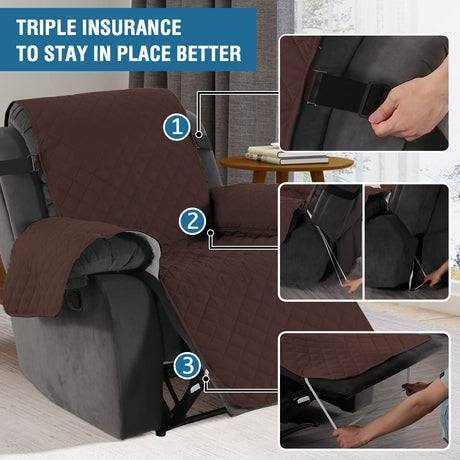 TRIPLE INSURANCE
TO STAY IN PLACE BETTER

1

2

3