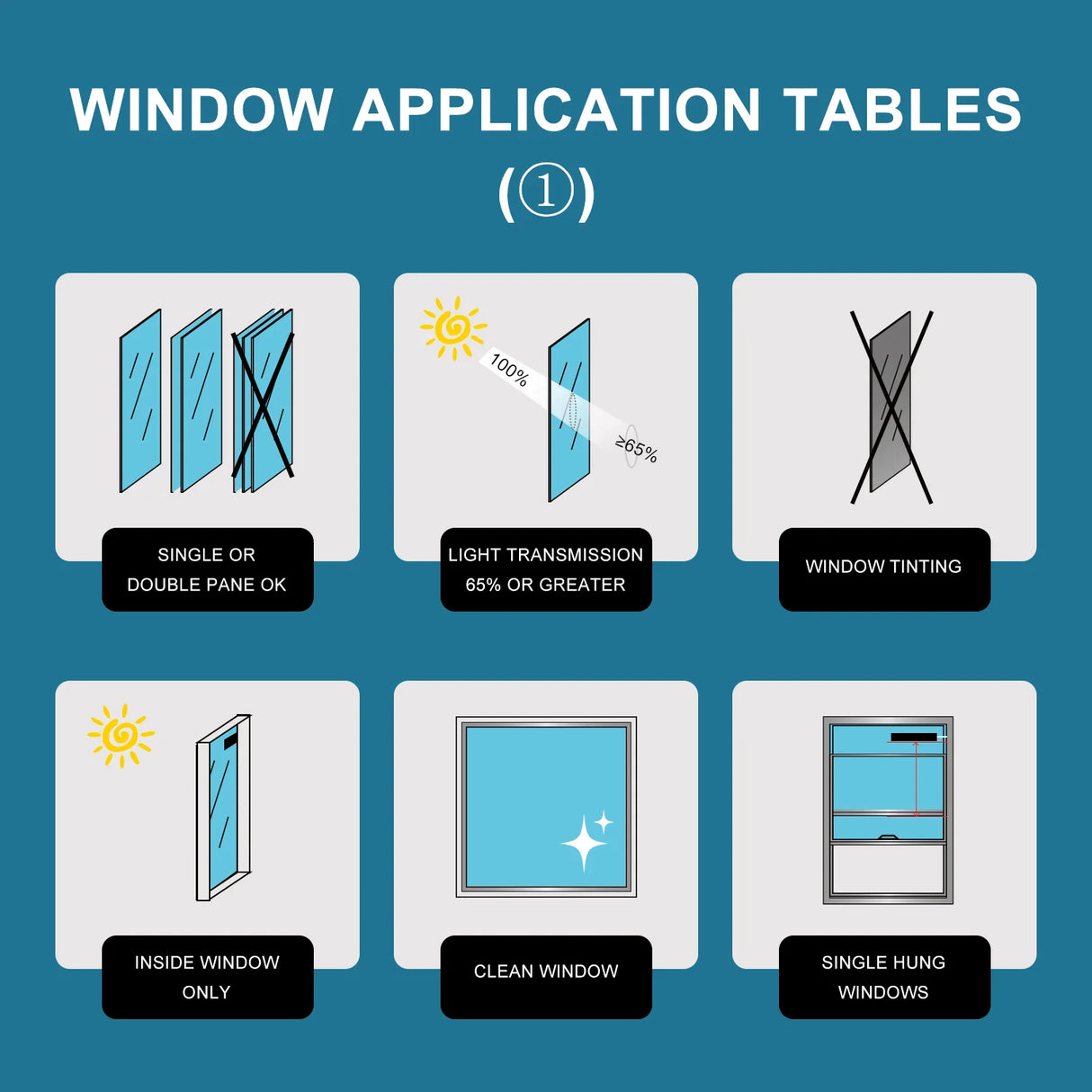 WINDOW APPLICATION TABLES
(①)

SINGLE OR DOUBLE PANE OK

100%
≥65%
LIGHT TRANSMISSION 65% OR GREATER

WINDOW TINTING

INSIDE WINDOW ONLY

CLEAN WINDOW

SINGLE HUNG WINDOWS