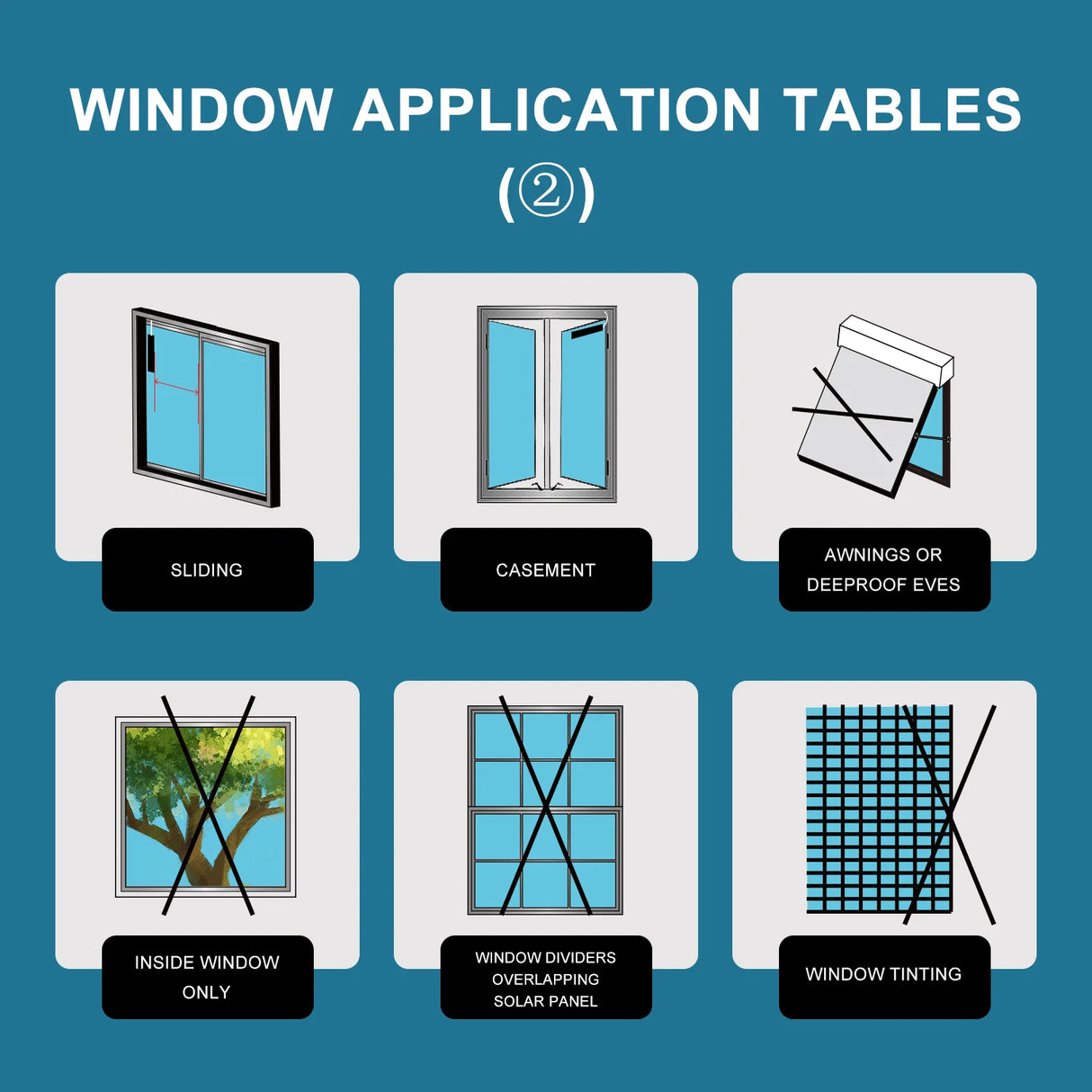 WINDOW APPLICATION TABLES
(②)

SLIDING

CASEMENT

AWNINGS OR DEEPROOF EVES

INSIDE WINDOW ONLY

WINDOW DIVIDERS OVERLAPPING SOLAR PANEL

WINDOW TINTING