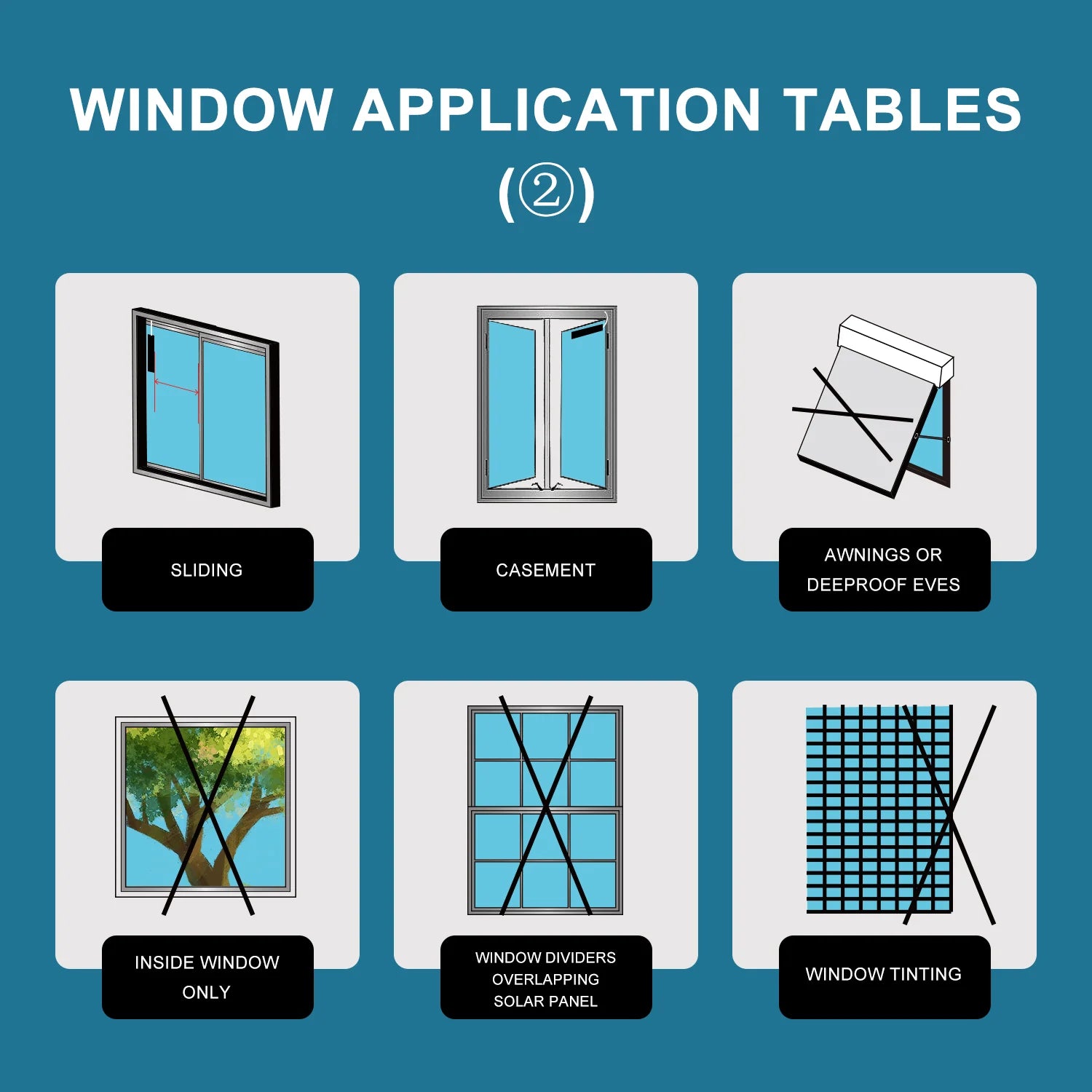 WINDOW APPLICATION TABLES
(②)

SLIDING

CASEMENT

AWNINGS OR DEEPROOF EVES

INSIDE WINDOW ONLY

WINDOW DIVIDERS OVERLAPPING SOLAR PANEL

WINDOW TINTING