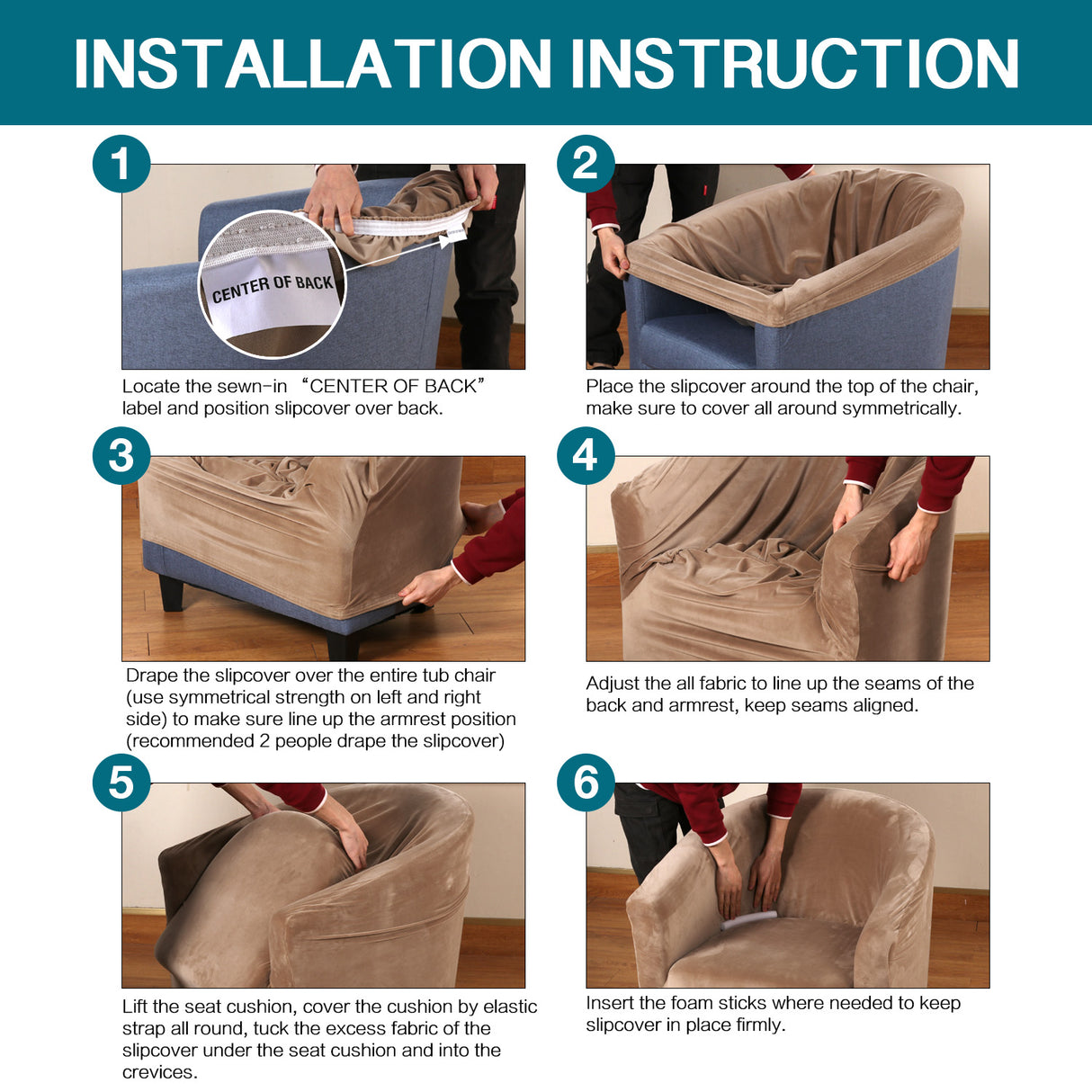 INSTALLATION INSTRUCTION

1

CENTER OF BACK

Locate the sewn-in “CENTER OF BACK” label and position slipcover over back.

2

Place the slipcover around the top of the chair, make sure to cover all around symmetrically.

3

Drape the slipcover over the entire tub chair (use symmetrical strength on left and right side) to make sure line up the armrest position (recommended 2 people drape the slipcover)

4

Adjust the all fabric to line up the seams of the back and armrest, keep seams aligned.

5

Lift the seat cushion, cover the cushion by elastic strap all round, tuck the excess fabric of the slipcover under the seat cushion and into the crevices.

6

Insert the foam sticks where needed to keep slipcover in place firmly.