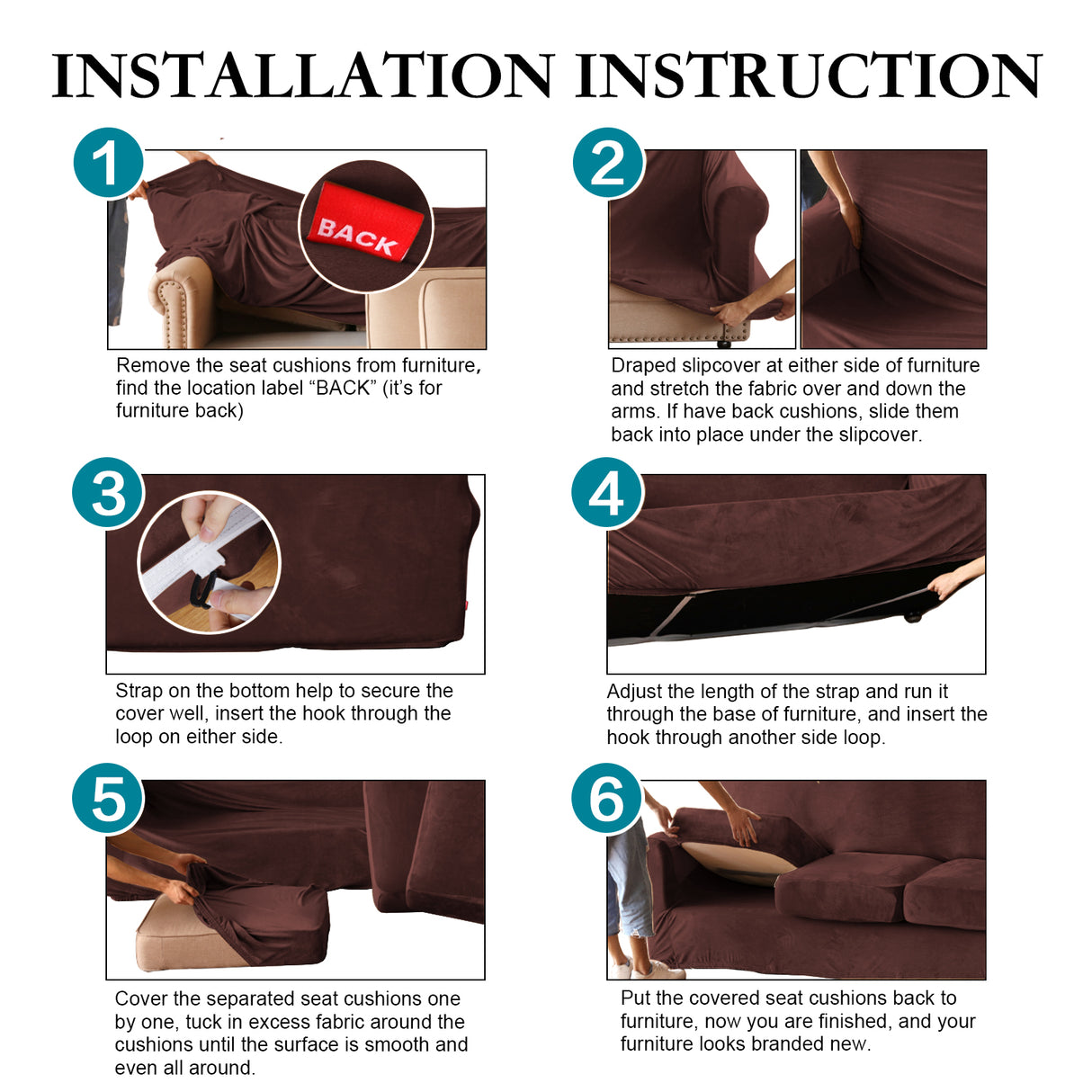 INSTALLATION INSTRUCTION

1

BACK

Remove the seat cushions from furniture, find the location label “BACK” (it’s for furniture back)

2

Draped slipcover at either side of furniture and stretch the fabric over and down the arms. If have back cushions, slide them back into place under the slipcover.

3

Strap on the bottom help to secure the cover well, insert the hook through the loop on either side.

4

Adjust the length of the strap and run it through the base of furniture, and insert the hook through another side loop.

5

Cover the separated seat cushions one by one, tuck in excess fabric around the cushions until the surface is smooth and even all around.

6

Put the covered seat cushions back to furniture, now you are finished, and your furniture looks branded new.