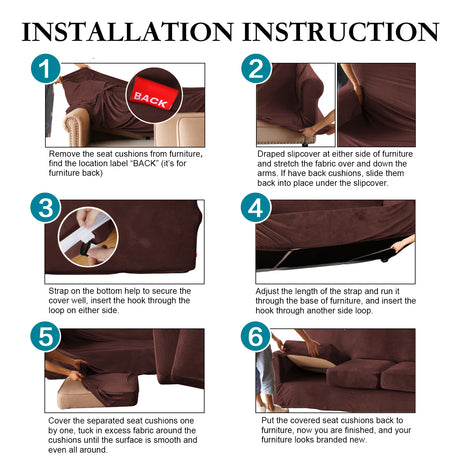 INSTALLATION INSTRUCTION

1

BACK

Remove the seat cushions from furniture, find the location label "BACK" (it's for furniture back)

2

Draped slipcover at either side of furniture and stretch the fabric over and down the arms. If have back cushions, slide them back into place under the slipcover.

3

Strap on the bottom help to secure the cover well, insert the hook through the loop on either side.

4

Adjust the length of the strap and run it through the base of furniture, and insert the hook through another side loop.

5

Cover the separated seat cushions one by one, tuck in excess fabric around the cushions until the surface is smooth and even all around.

6

Put the covered seat cushions back to furniture, now you are finished, and your furniture looks branded new.