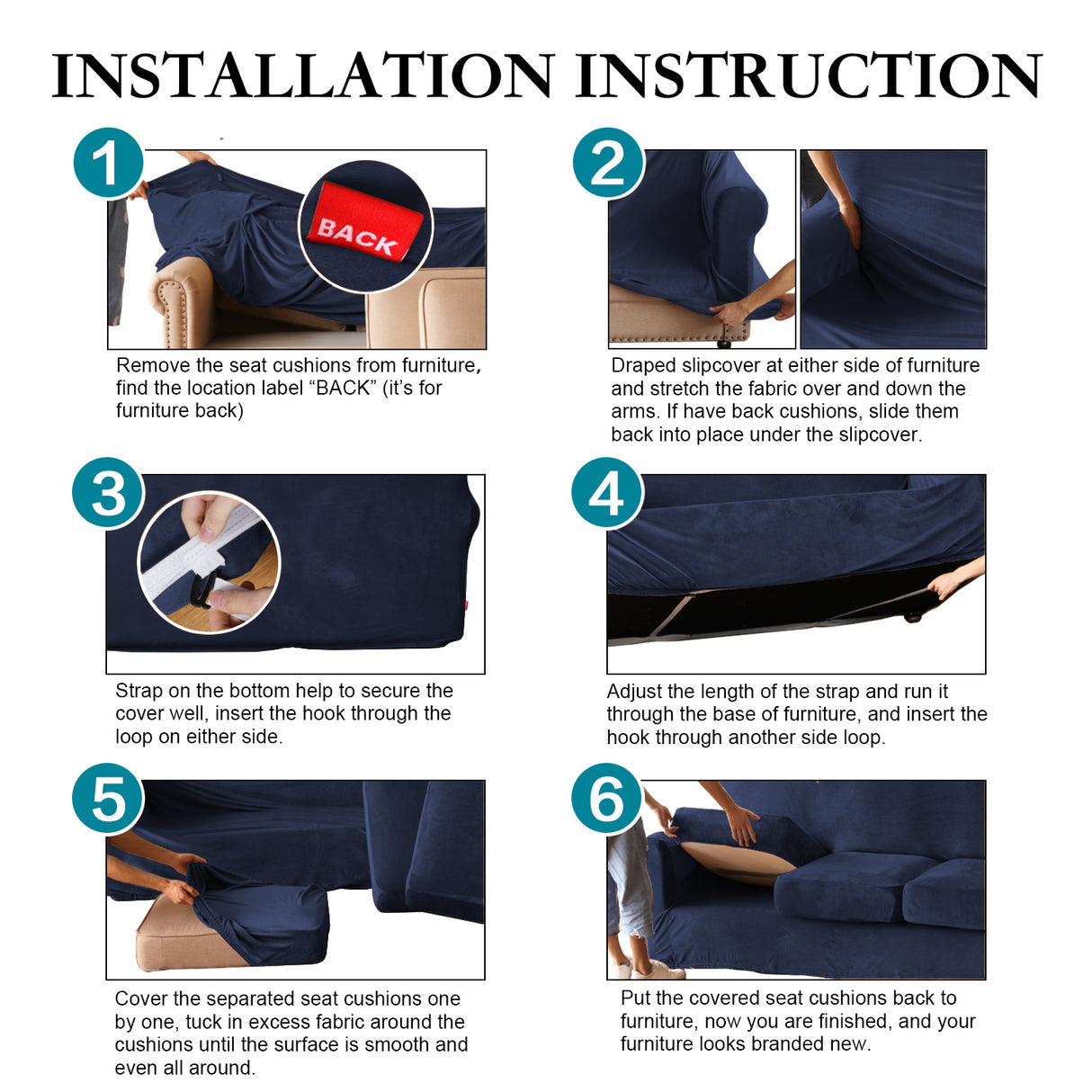 INSTALLATION INSTRUCTION

1

BACK

Remove the seat cushions from furniture, find the location label “BACK” (it’s for furniture back)

2

Draped slipcover at either side of furniture and stretch the fabric over and down the arms. If have back cushions, slide them back into place under the slipcover.

3

Strap on the bottom help to secure the cover well, insert the hook through the loop on either side.

4

Adjust the length of the strap and run it through the base of furniture, and insert the hook through another side loop.

5

Cover the separated seat cushions one by one, tuck in excess fabric around the cushions until the surface is smooth and even all around.

6

Put the covered seat cushions back to furniture, now you are finished, and your furniture looks branded new.