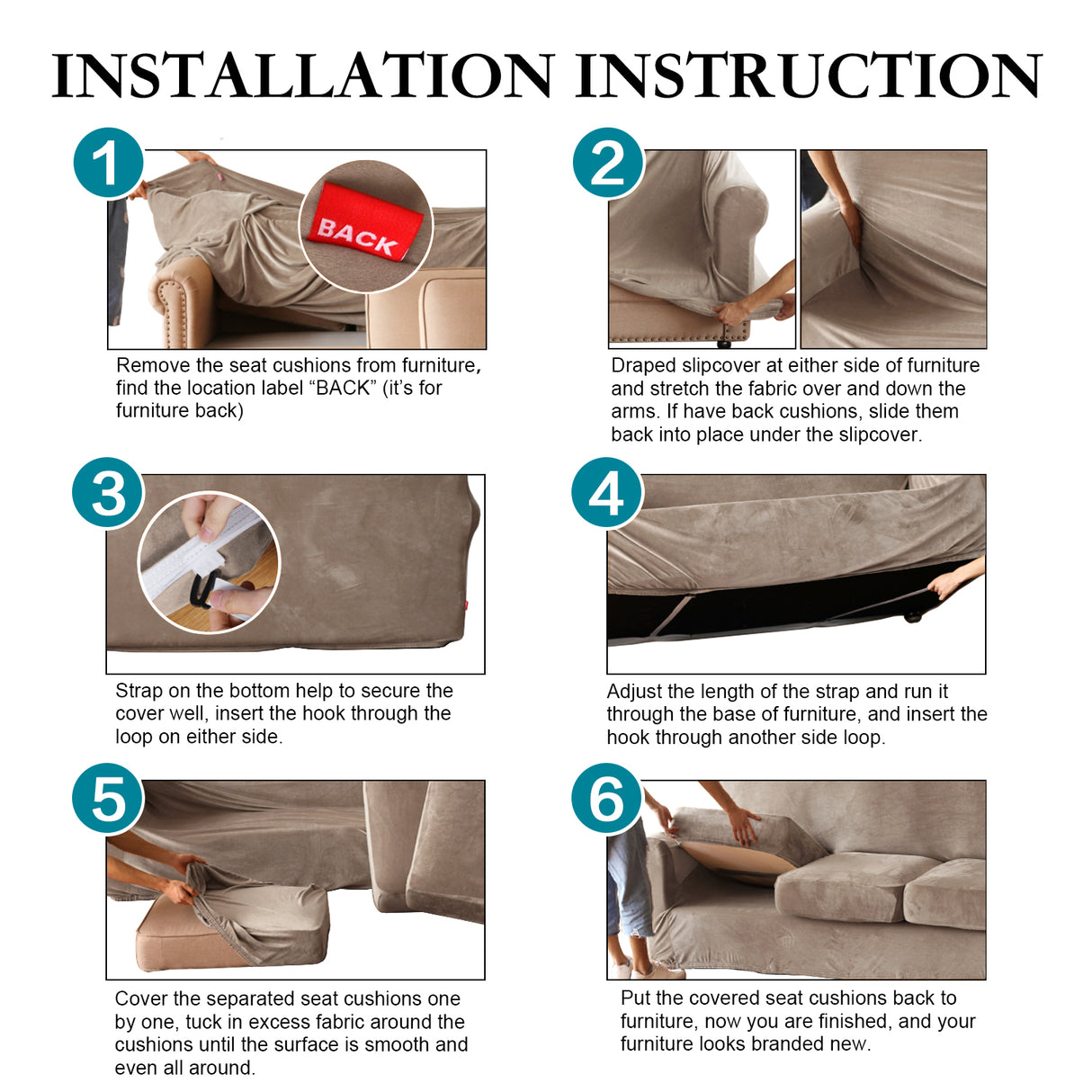 INSTALLATION INSTRUCTION

1

BACK

Remove the seat cushions from furniture, find the location label “BACK” (it’s for furniture back)

2

Draped slipcover at either side of furniture and stretch the fabric over and down the arms. If have back cushions, slide them back into place under the slipcover.

3

Strap on the bottom help to secure the cover well, insert the hook through the loop on either side.

4

Adjust the length of the strap and run it through the base of furniture, and insert the hook through another side loop.

5

Cover the separated seat cushions one by one, tuck in excess fabric around the cushions until the surface is smooth and even all around.

6

Put the covered seat cushions back to furniture, now you are finished, and your furniture looks branded new.