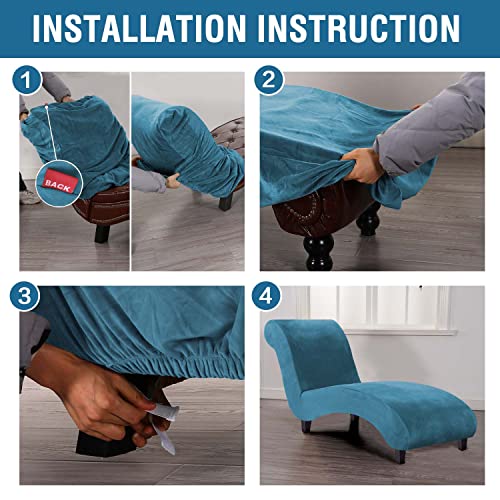 INSTALLATION INSTRUCTION

1

BACK

2

3

4