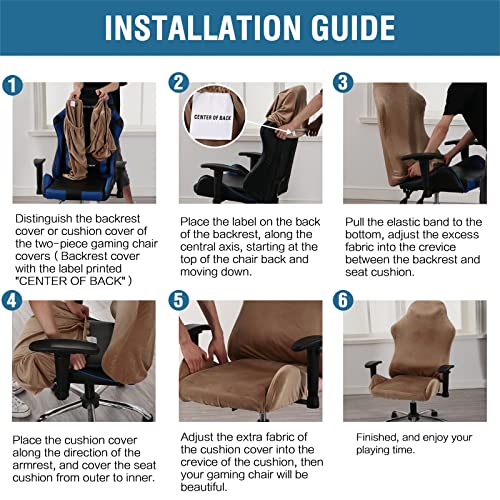 INSTALLATION GUIDE

1

Distinguish the backrest cover or cushion cover of the two-piece gaming chair covers ( Backrest cover with the label printed "CENTER OF BACK" )

2

CENTER OF BACK

Place the label on the back of the backrest, along the central axis, starting at the top of the chair back and moving down.

3

Pull the elastic band to the bottom, adjust the excess fabric into the crevice between the backrest and seat cushion.

4

Place the cushion cover along the direction of the armrest, and cover the seat cushion from outer to inner.

5

Adjust the extra fabric of the cushion cover into the crevice of the cushion, then your gaming chair will be beautiful.

6

Finished, and enjoy your playing time.