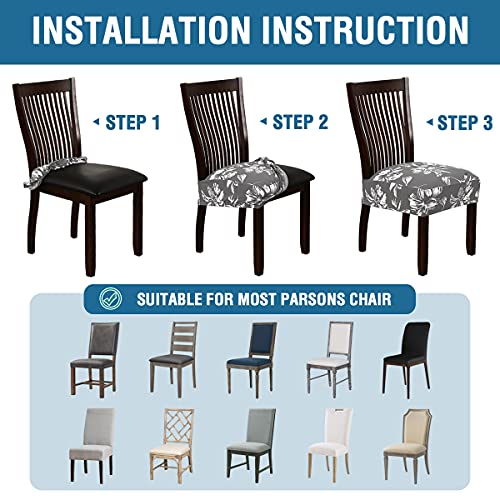 INSTALLATION INSTRUCTION

STEP 1

STEP 2

STEP 3

SUITABLE FOR MOST PARSONS CHAIR