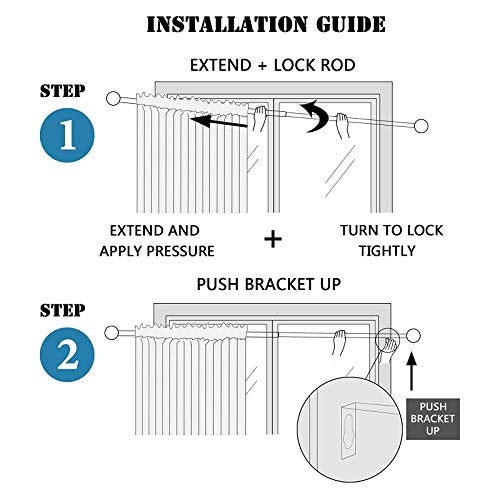 INSTALLATION GUIDE

EXTEND + LOCK ROD

STEP
1

EXTEND AND APPLY PRESSURE

+

TURN TO LOCK TIGHTLY

PUSH BRACKET UP

STEP
2

PUSH BRACKET UP