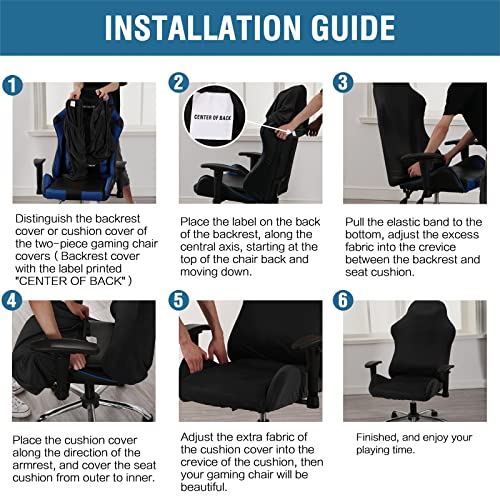 INSTALLATION GUIDE

1

Distinguish the backrest cover or cushion cover of the two-piece gaming chair covers ( Backrest cover with the label printed "CENTER OF BACK" )

2

CENTER OF BACK

Place the label on the back of the backrest, along the central axis, starting at the top of the chair back and moving down.

3

Pull the elastic band to the bottom, adjust the excess fabric into the crevice between the backrest and seat cushion.

4

Place the cushion cover along the direction of the armrest, and cover the seat cushion from outer to inner.

5

Adjust the extra fabric of the cushion cover into the crevice of the cushion, then your gaming chair will be beautiful.

6

Finished, and enjoy your playing time.