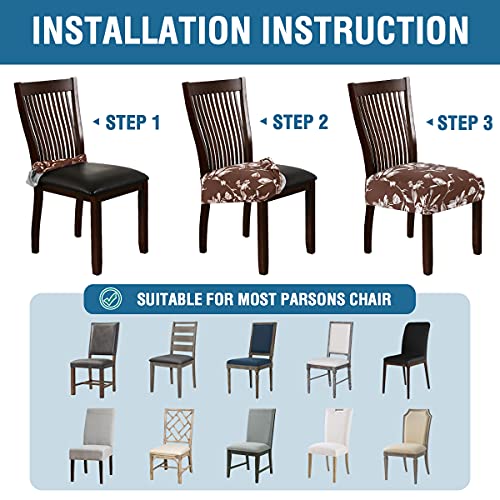 INSTALLATION INSTRUCTION

STEP 1

STEP 2

STEP 3

SUITABLE FOR MOST PARSONS CHAIR