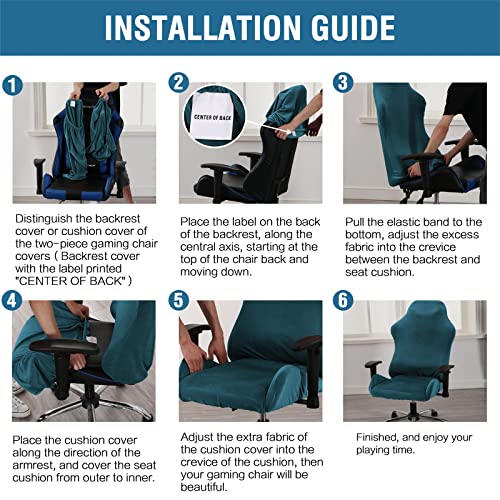 INSTALLATION GUIDE

1

Distinguish the backrest cover or cushion cover of the two-piece gaming chair covers ( Backrest cover with the label printed "CENTER OF BACK" )

2

CENTER OF BACK

Place the label on the back of the backrest, along the central axis, starting at the top of the chair back and moving down.

3

Pull the elastic band to the bottom, adjust the excess fabric into the crevice between the backrest and seat cushion.

4

Place the cushion cover along the direction of the armrest, and cover the seat cushion from outer to inner.

5

Adjust the extra fabric of the cushion cover into the crevice of the cushion, then your gaming chair will be beautiful.

6

Finished, and enjoy your playing time.