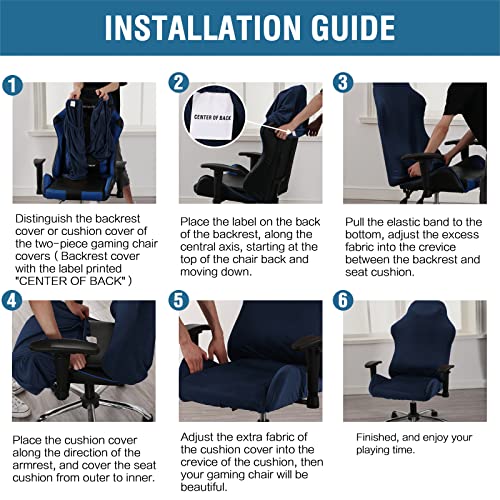 INSTALLATION GUIDE

1

Distinguish the backrest cover or cushion cover of the two-piece gaming chair covers ( Backrest cover with the label printed "CENTER OF BACK" )

2

CENTER OF BACK

Place the label on the back of the backrest, along the central axis, starting at the top of the chair back and moving down.

3

Pull the elastic band to the bottom, adjust the excess fabric into the crevice between the backrest and seat cushion.

4

Place the cushion cover along the direction of the armrest, and cover the seat cushion from outer to inner.

5

Adjust the extra fabric of the cushion cover into the crevice of the cushion, then your gaming chair will be beautiful.

6

Finished, and enjoy your playing time.