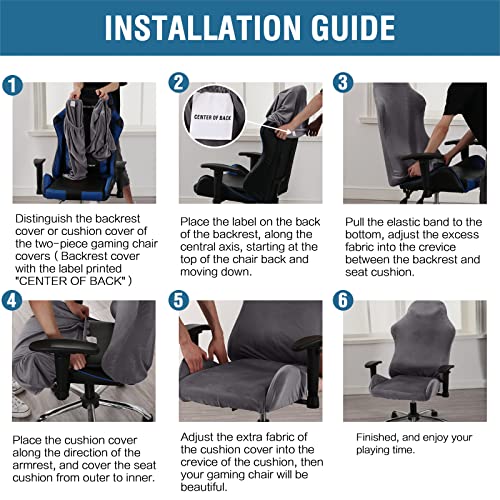 INSTALLATION GUIDE

1

Distinguish the backrest cover or cushion cover of the two-piece gaming chair covers ( Backrest cover with the label printed "CENTER OF BACK" )

2

CENTER OF BACK

Place the label on the back of the backrest, along the central axis, starting at the top of the chair back and moving down.

3

Pull the elastic band to the bottom, adjust the excess fabric into the crevice between the backrest and seat cushion.

4

Place the cushion cover along the direction of the armrest, and cover the seat cushion from outer to inner.

5

Adjust the extra fabric of the cushion cover into the crevice of the cushion, then your gaming chair will be beautiful.

6

Finished, and enjoy your playing time.