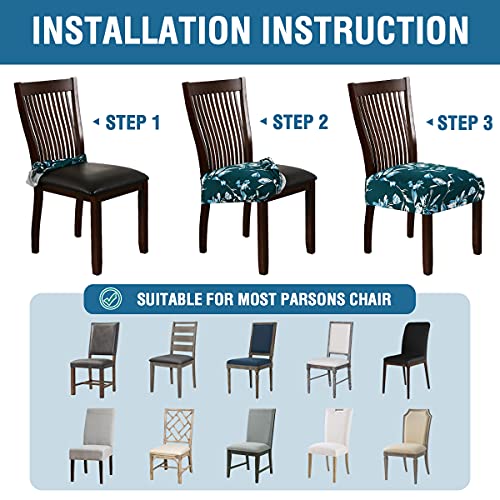 INSTALLATION INSTRUCTION

STEP 1

STEP 2

STEP 3

SUITABLE FOR MOST PARSONS CHAIR