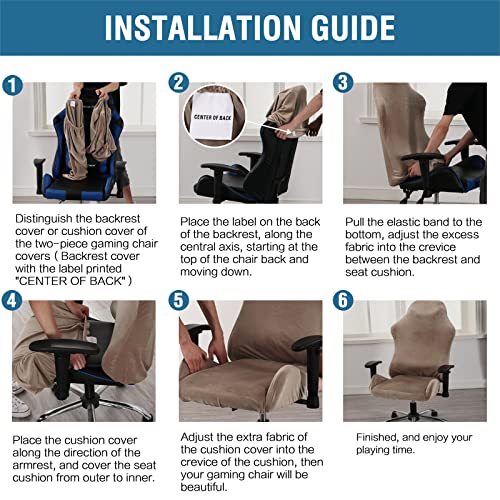 INSTALLATION GUIDE

1

Distinguish the backrest cover or cushion cover of the two-piece gaming chair covers ( Backrest cover with the label printed "CENTER OF BACK" )

2

CENTER OF BACK

Place the label on the back of the backrest, along the central axis, starting at the top of the chair back and moving down.

3

Pull the elastic band to the bottom, adjust the excess fabric into the crevice between the backrest and seat cushion.

4

Place the cushion cover along the direction of the armrest, and cover the seat cushion from outer to inner.

5

Adjust the extra fabric of the cushion cover into the crevice of the cushion, then your gaming chair will be beautiful.

6

Finished, and enjoy your playing time.