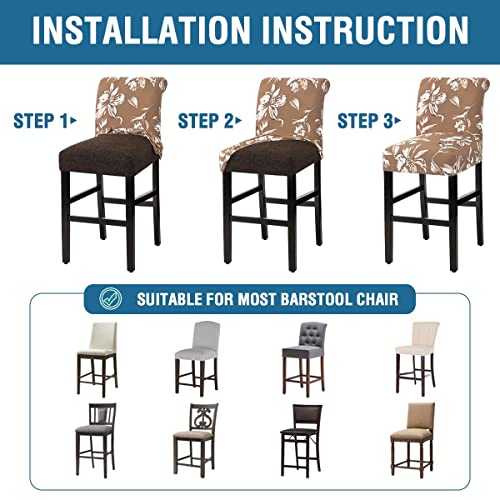 INSTALLATION INSTRUCTION

STEP 1

STEP 2

STEP 3

SUITABLE FOR MOST BARSTOOL CHAIR