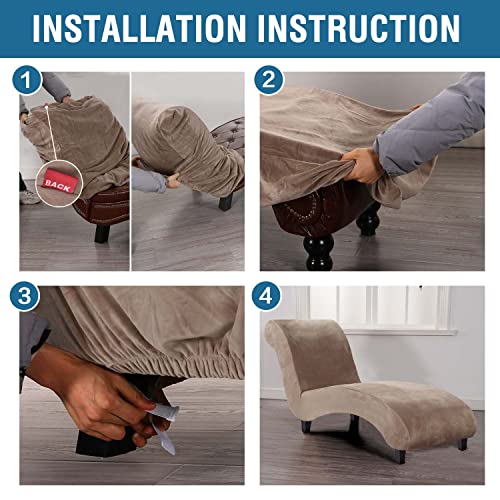 INSTALLATION INSTRUCTION

1

BACK

2

3

4