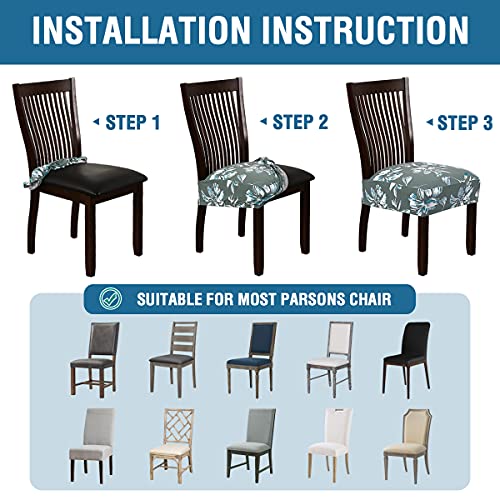 INSTALLATION INSTRUCTION

STEP 1

STEP 2

STEP 3

SUITABLE FOR MOST PARSONS CHAIR