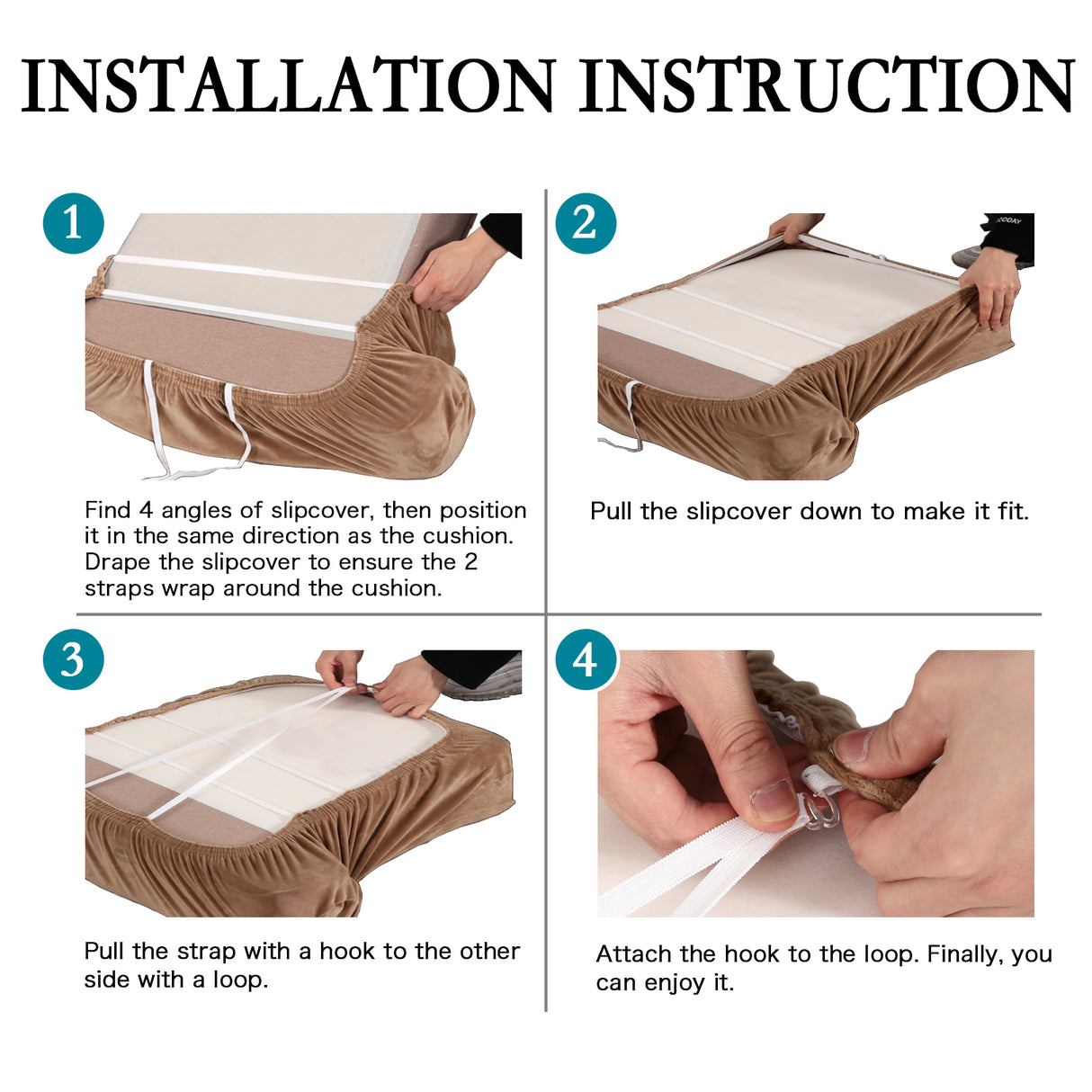 INSTALLATION INSTRUCTION

1

Find 4 angles of slipcover, then position it in the same direction as the cushion. Drape the slipcover to ensure the 2 straps wrap around the cushion.

2

Pull the slipcover down to make it fit.

3

Pull the strap with a hook to the other side with a loop.

4

Attach the hook to the loop. Finally, you can enjoy it.