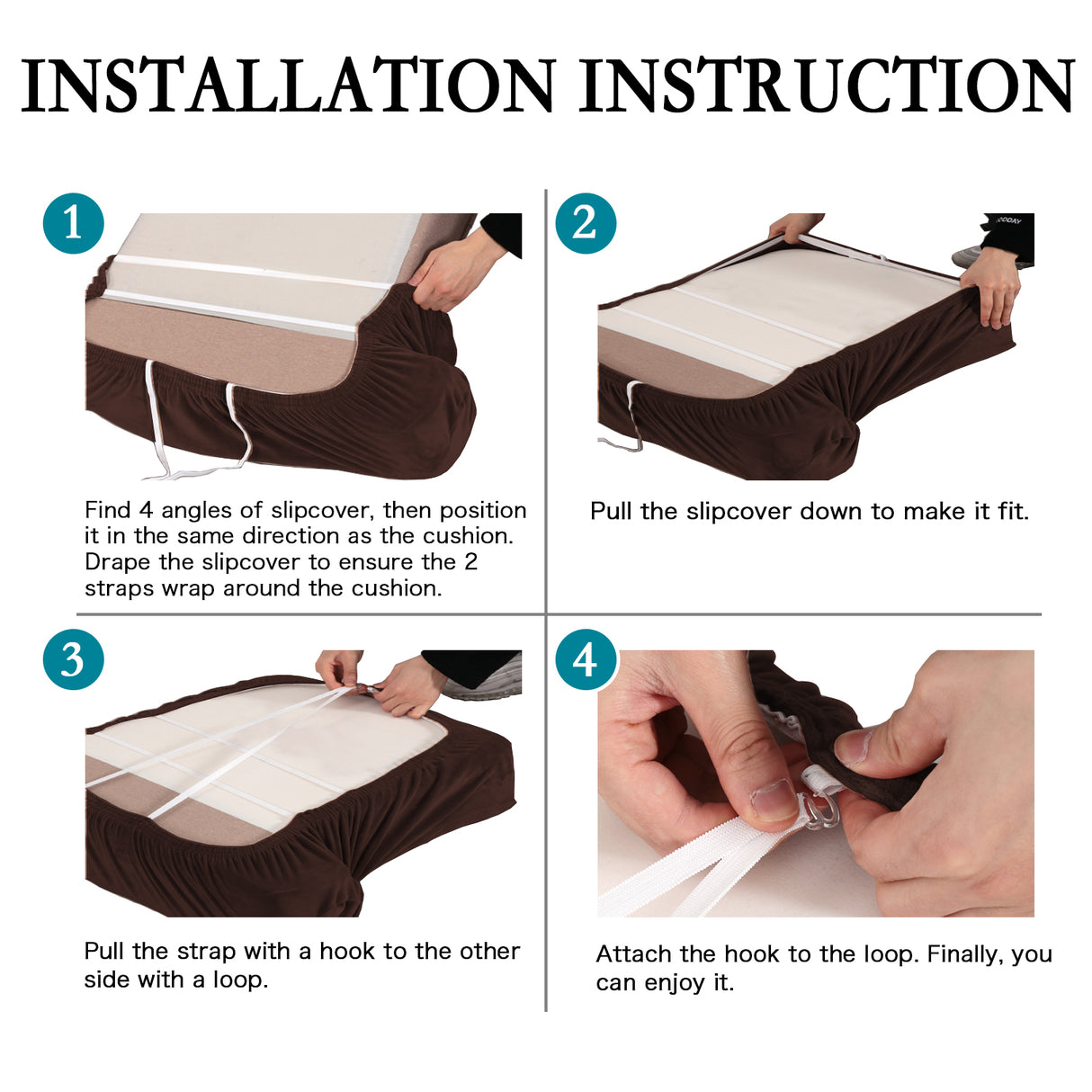 INSTALLATION INSTRUCTION

1

Find 4 angles of slipcover, then position it in the same direction as the cushion. Drape the slipcover to ensure the 2 straps wrap around the cushion.

2

Pull the slipcover down to make it fit.

3

Pull the strap with a hook to the other side with a loop.

4

Attach the hook to the loop. Finally, you can enjoy it.