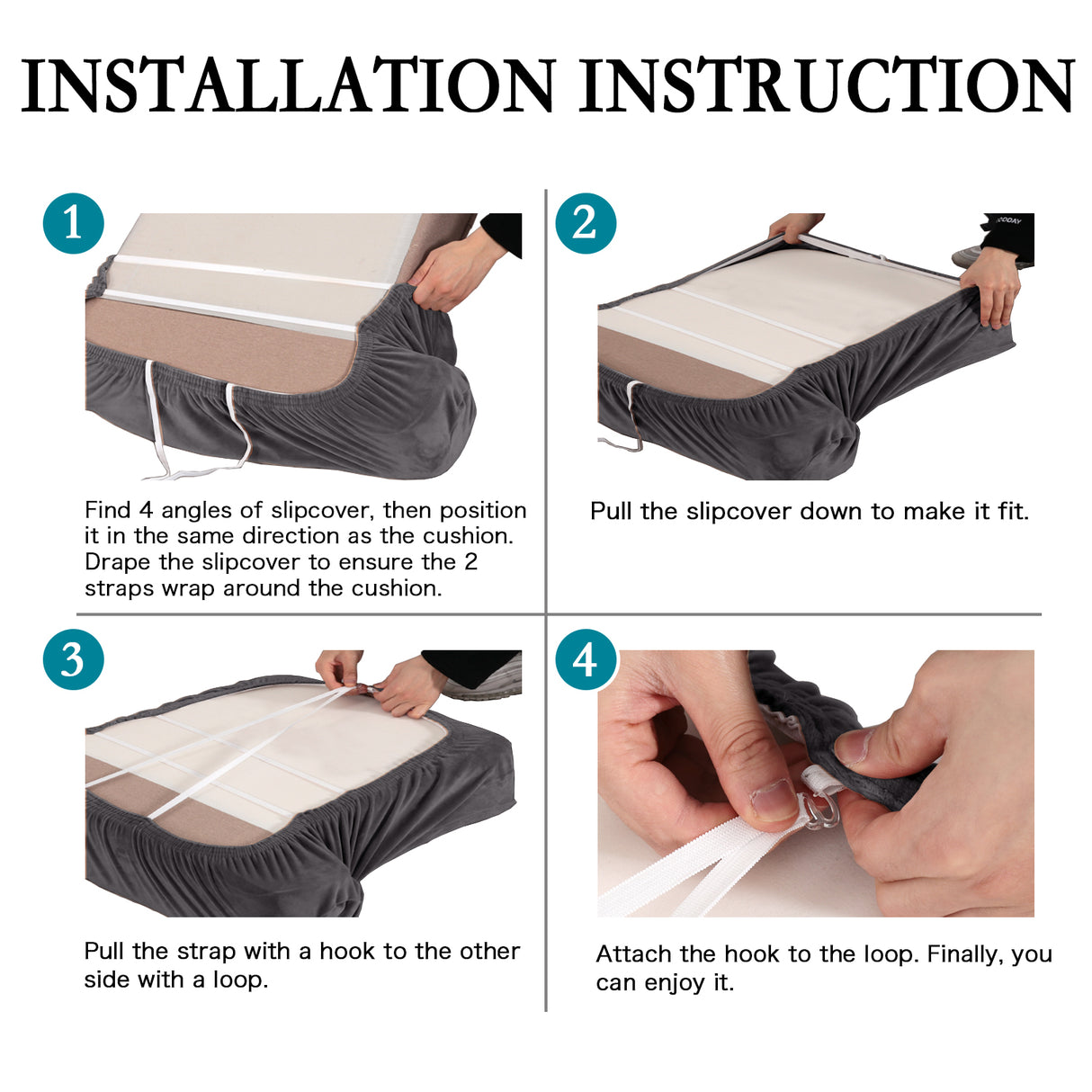 INSTALLATION INSTRUCTION

1

Find 4 angles of slipcover, then position it in the same direction as the cushion. Drape the slipcover to ensure the 2 straps wrap around the cushion.

2

Pull the slipcover down to make it fit.

3

Pull the strap with a hook to the other side with a loop.

4

Attach the hook to the loop. Finally, you can enjoy it.