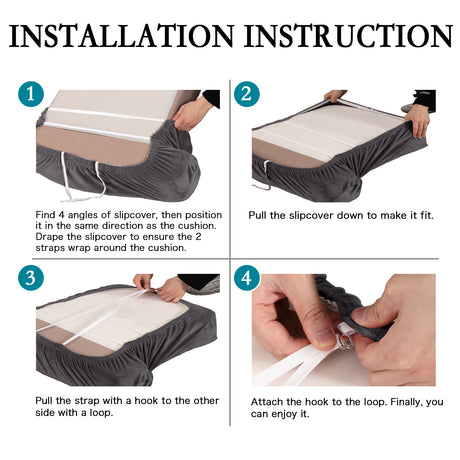 INSTALLATION INSTRUCTION

1

Find 4 angles of slipcover, then position it in the same direction as the cushion. Drape the slipcover to ensure the 2 straps wrap around the cushion.

2

Pull the slipcover down to make it fit.

3

Pull the strap with a hook to the other side with a loop.

4

Attach the hook to the loop. Finally, you can enjoy it.