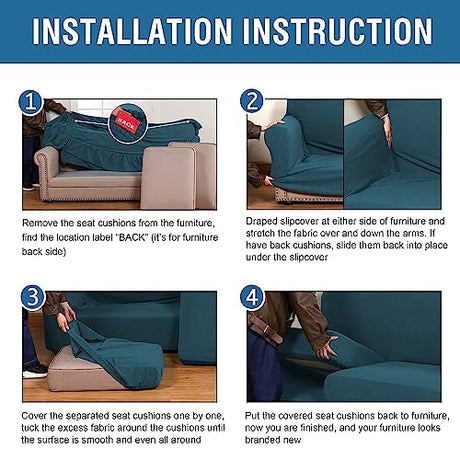 INSTALLATION INSTRUCTION

1

BACK

Remove the seat cushions from the furniture, find the location label "BACK" (it's for furniture back side)

2

Draped slipcover at either side of furniture and stretch the fabric over and down the arms. If have back cushions, slide them back into place under the slipcover

3

Cover the separated seat cushions one by one, tuck the excess fabric around the cushions until the surface is smooth and even all around

4

Put the covered seat cushions back to furniture, now you are finished, and your furniture looks branded new