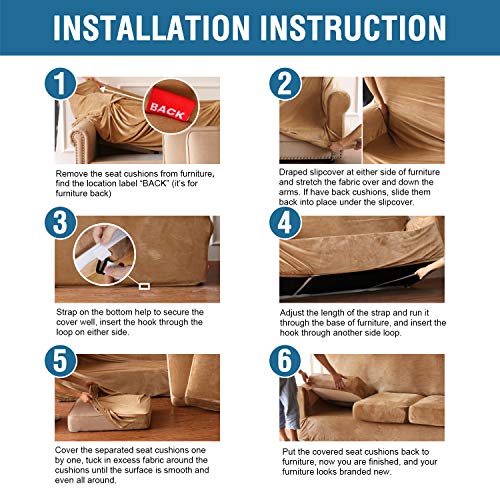 INSTALLATION INSTRUCTION

1

BACK

Remove the seat cushions from furniture, find the location label "BACK" (it's for furniture back)

2

Draped slipcover at either side of furniture and stretch the fabric over and down the arms. If have back cushions, slide them back into place under the slipcover.

3

Strap on the bottom help to secure the cover well, insert the hook through the loop on either side.

4

Adjust the length of the strap and run it through the base of furniture, and insert the hook through another side loop.

5

Cover the separated seat cushions one by one, tuck in excess fabric around the cushions until the surface is smooth and even all around.

6

Put the covered seat cushions back to furniture, now you are finished, and your furniture looks branded new.