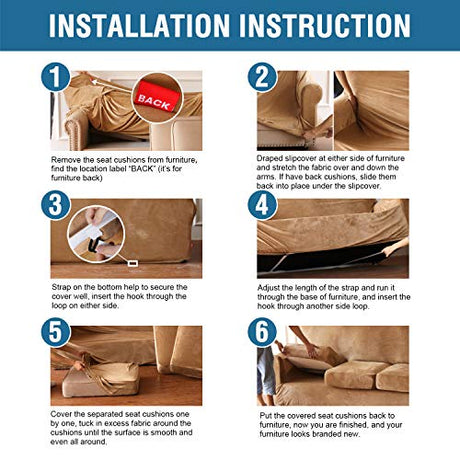 INSTALLATION INSTRUCTION

1

BACK

Remove the seat cushions from furniture, find the location label "BACK" (it's for furniture back)

2

Draped slipcover at either side of furniture and stretch the fabric over and down the arms. If have back cushions, slide them back into place under the slipcover.

3

Strap on the bottom help to secure the cover well, insert the hook through the loop on either side.

4

Adjust the length of the strap and run it through the base of furniture, and insert the hook through another side loop.

5

Cover the separated seat cushions one by one, tuck in excess fabric around the cushions until the surface is smooth and even all around.

6

Put the covered seat cushions back to furniture, now you are finished, and your furniture looks branded new.