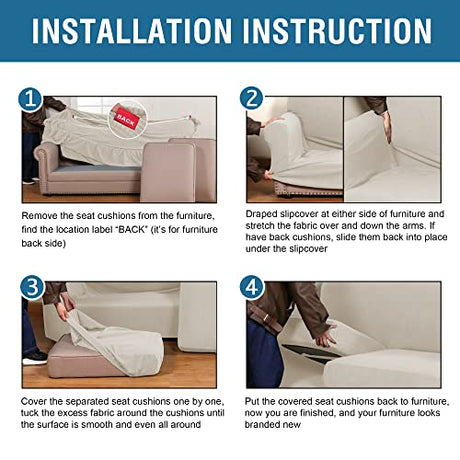 INSTALLATION INSTRUCTION

1

BACK

Remove the seat cushions from the furniture, find the location label "BACK" (it's for furniture back side)

2

Draped slipcover at either side of furniture and stretch the fabric over and down the arms. If have back cushions, slide them back into place under the slipcover

3

Cover the separated seat cushions one by one, tuck the excess fabric around the cushions until the surface is smooth and even all around

4

Put the covered seat cushions back to furniture, now you are finished, and your furniture looks branded new