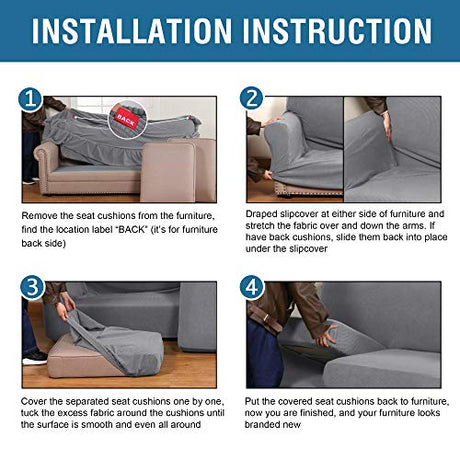 INSTALLATION INSTRUCTION

1

BACK

Remove the seat cushions from the furniture, find the location label "BACK" (it's for furniture back side)

2

Draped slipcover at either side of furniture and stretch the fabric over and down the arms. If have back cushions, slide them back into place under the slipcover

3

Cover the separated seat cushions one by one, tuck the excess fabric around the cushions until the surface is smooth and even all around

4

Put the covered seat cushions back to furniture, now you are finished, and your furniture looks branded new