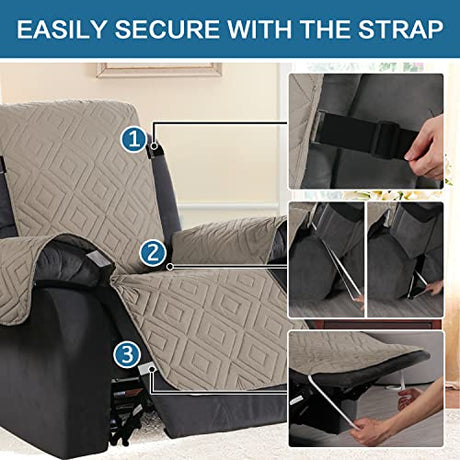 EASILY SECURE WITH THE STRAP

1

2

3