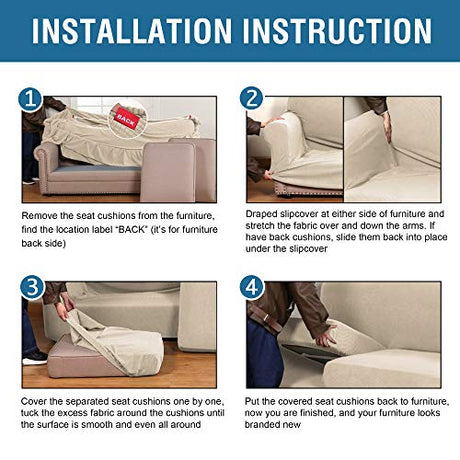 INSTALLATION INSTRUCTION

1

BACK

Remove the seat cushions from the furniture, find the location label "BACK" (it's for furniture back side)

2

Draped slipcover at either side of furniture and stretch the fabric over and down the arms. If have back cushions, slide them back into place under the slipcover

3

Cover the separated seat cushions one by one, tuck the excess fabric around the cushions until the surface is smooth and even all around

4

Put the covered seat cushions back to furniture, now you are finished, and your furniture looks branded new