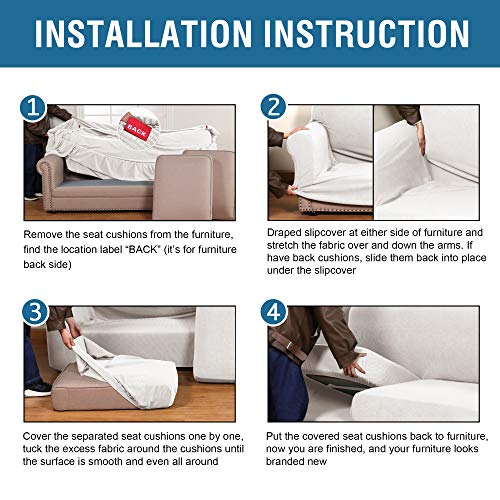 INSTALLATION INSTRUCTION

1

BACK

Remove the seat cushions from the furniture, find the location label "BACK" (it's for furniture back side)

2

Draped slipcover at either side of furniture and stretch the fabric over and down the arms. If have back cushions, slide them back into place under the slipcover

3

Cover the separated seat cushions one by one, tuck the excess fabric around the cushions until the surface is smooth and even all around

4

Put the covered seat cushions back to furniture, now you are finished, and your furniture looks branded new