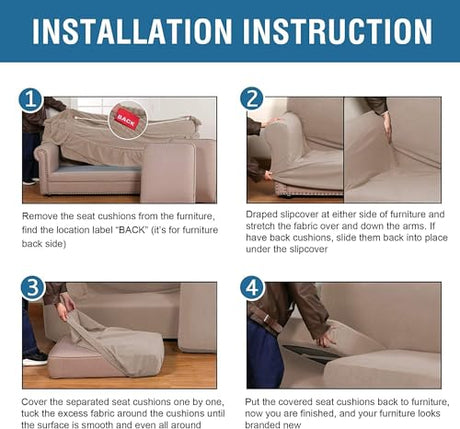 INSTALLATION INSTRUCTION

1

BACK

Remove the seat cushions from the furniture, find the location label "BACK" (it's for furniture back side)

2

Draped slipcover at either side of furniture and stretch the fabric over and down the arms. If have back cushions, slide them back into place under the slipcover

3

Cover the separated seat cushions one by one, tuck the excess fabric around the cushions until the surface is smooth and even all around

4

Put the covered seat cushions back to furniture, now you are finished, and your furniture looks branded new